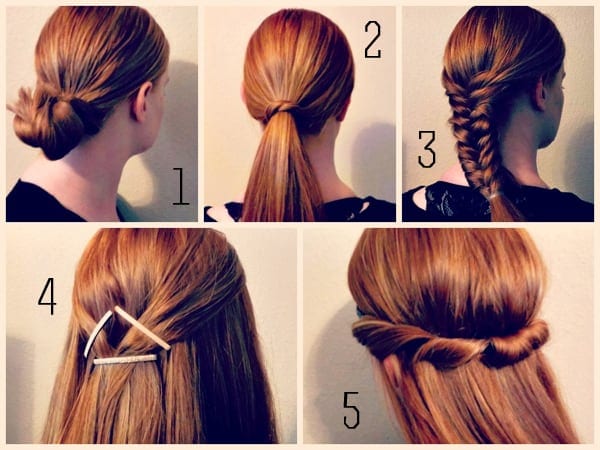 1

2

3

4

5